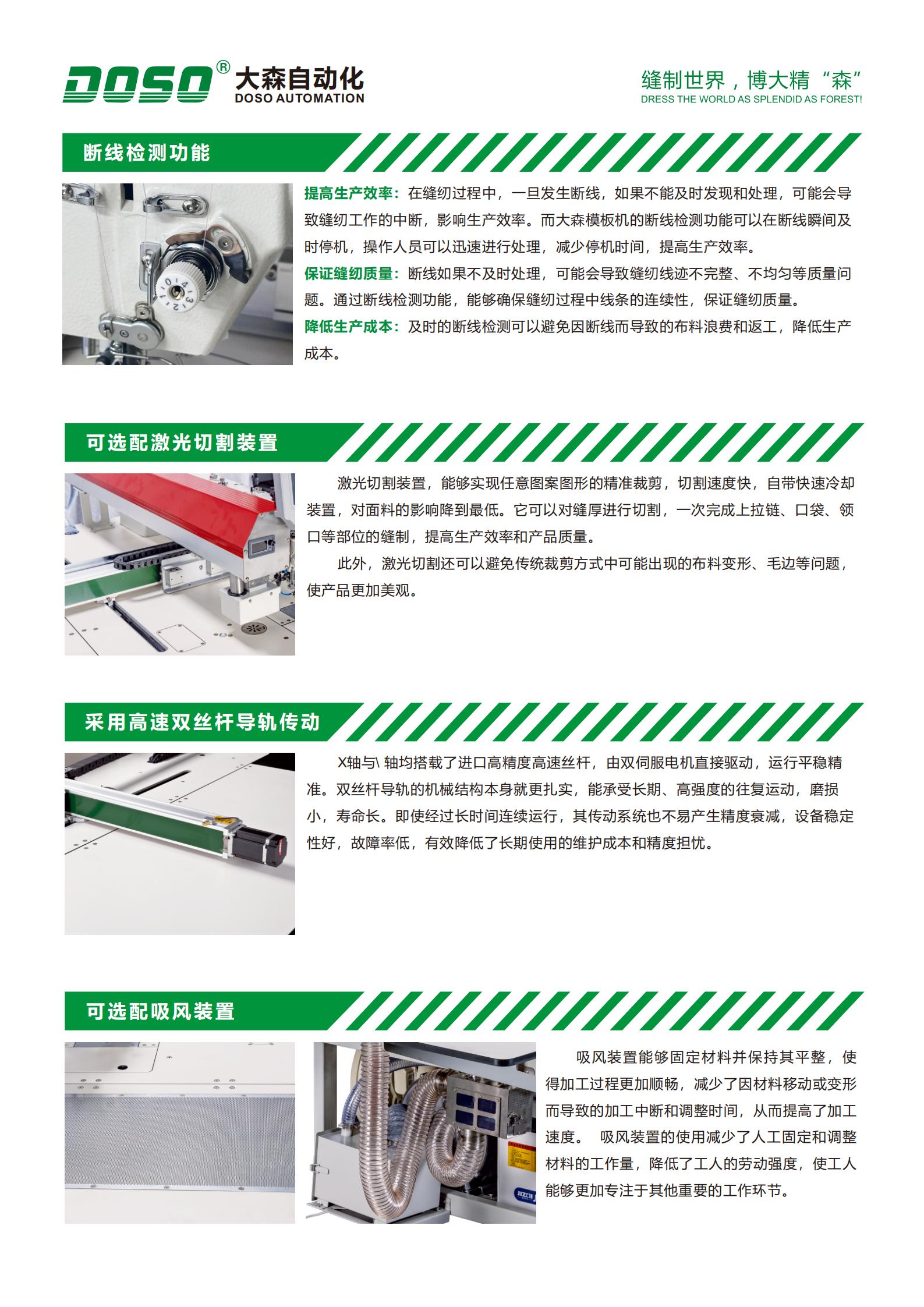 DOSO® 大森自动化
DOSO AUTOMATION

缝制世界，博大精“森”
DRESS THE WORLD AS SPLENDID AS FOREST!

断线检测功能

提高生产效率：在缝纫过程中，一旦发生断线，如果不能及时发现和处理，可能会导致缝纫工作的中断，影响生产效率。而大森模板机的断线检测功能可以在断线瞬间及时停机，操作人员可以迅速进行处理，减少停机时间，提高生产效率。
保证缝纫质量：断线如果不及时处理，可能会导致缝纫线迹不完整、不均匀等质量问题。通过断线检测功能，能够确保缝纫过程中线条的连续性，保证缝纫质量。
降低生产成本：及时的断线检测可以避免因断线而导致的布料浪费和返工，降低生产成本。

可选配激光切割装置

激光切割装置，能够实现任意图案图形的精准裁剪，切割速度快，自带快速冷却装置，对面料的影响降到最低。它可以对缝厚进行切割，一次完成上拉链、口袋、领口等部位的缝制，提高生产效率和产品质量。
此外，激光切割还可以避免传统裁剪方式中可能出现的布料变形、毛边等问题，使产品更加美观。

采用高速双丝杆导轨传动

X轴与\ 轴均搭载了进口高精度高速丝杆，由双伺服电机直接驱动，运行平稳精准。双丝杆导轨的机械结构本身就更扎实，能承受长期、高强度的往复运动，磨损小，寿命长。即使经过长时间连续运行，其传动系统也不易产生精度衰减，设备稳定性好，故障率低，有效降低了长期使用的维护成本和精度担忧。

可选配吸风装置

吸风装置能够固定材料并保持其平整，使得加工过程更加顺畅，减少了因材料移动或变形而导致的加工中断和调整时间，从而提高了加工速度。 吸风装置的使用减少了人工固定和调整材料的工作量，降低了工人的劳动强度，使工人能够更加专注于其他重要的工作环节。