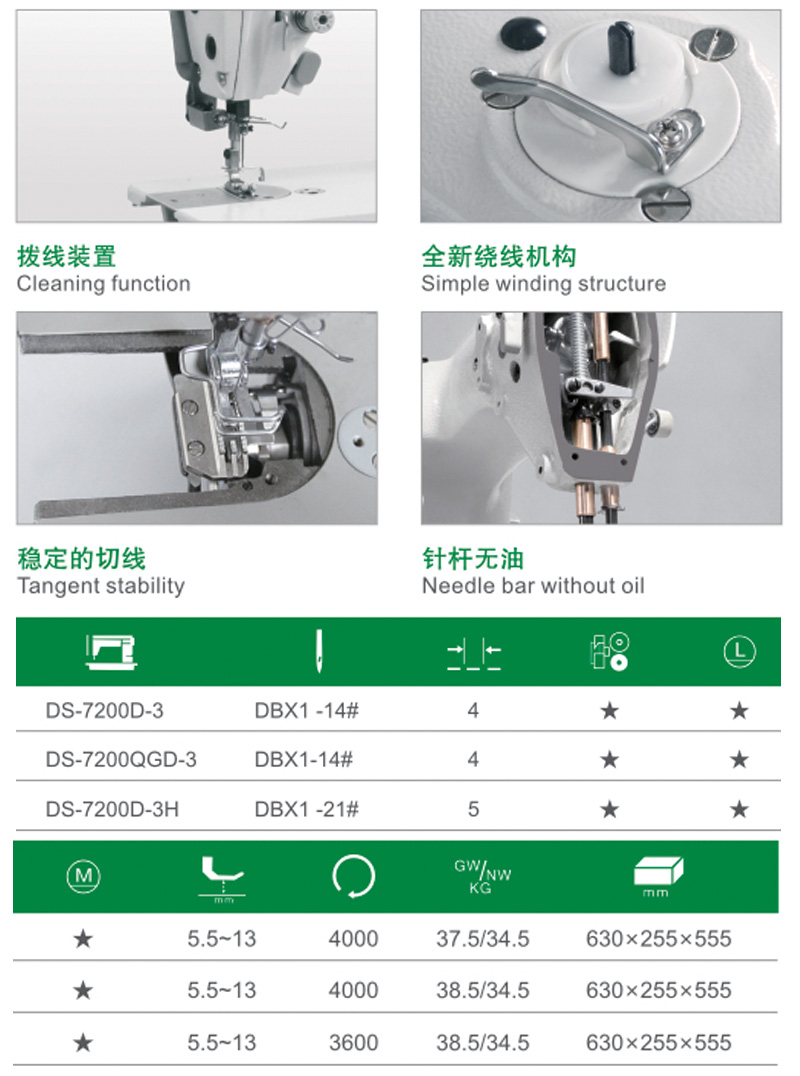 拨线装置
Cleaning function

全新绕线机构
Simple winding structure

稳定的切线
Tangent stability

针杆无油
Needle bar without oil

| | | | | L |
|---|---|---|---|---|
| DS-7200D-3 | DBX1 -14# | 4 | ★ | ★ |
| DS-7200QGD-3 | DBX1-14# | 4 | ★ | ★ |
| DS-7200D-3H | DBX1 -21# | 5 | ★ | ★ |

| M | mm | | GW/NW KG | mm |
|---|---|---|---|---|
| ★ | 5.5~13 | 4000 | 37.5/34.5 | 630×255×555 |
| ★ | 5.5~13 | 4000 | 38.5/34.5 | 630×255×555 |
| ★ | 5.5~13 | 3600 | 38.5/34.5 | 630×255×555 |